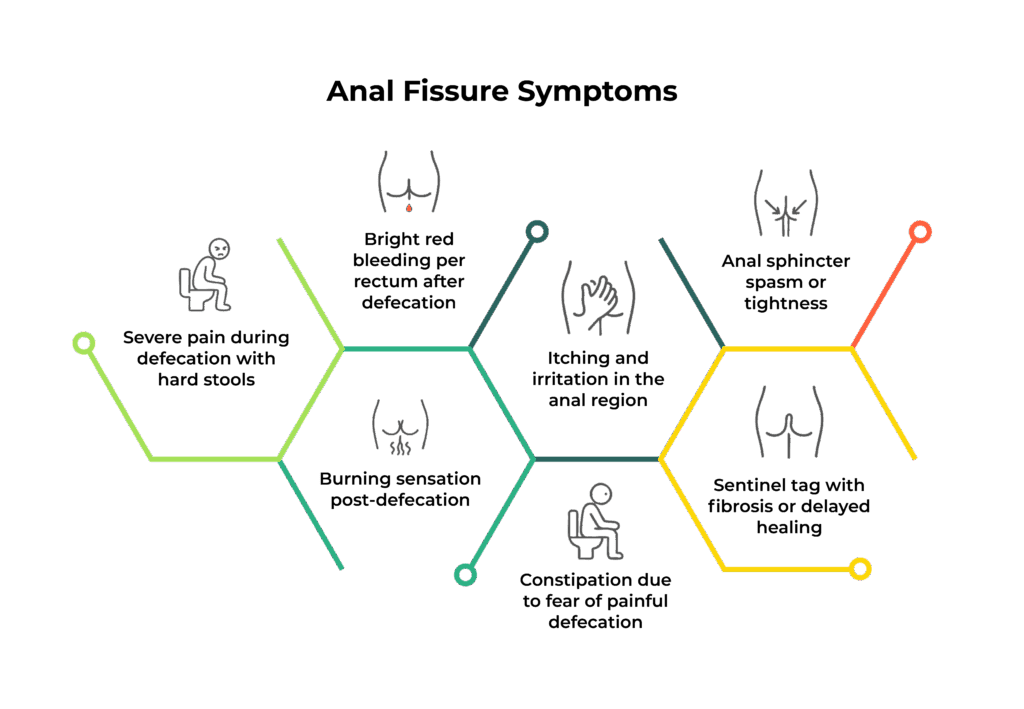 Anal Fissure Symptoms

Severe pain during defecation with hard stools

Bright red bleeding per rectum after defecation

Burning sensation post-defecation

Itching and irritation in the anal region

Constipation due to fear of painful defecation

Anal sphincter spasm or tightness

Sentinel tag with fibrosis or delayed healing