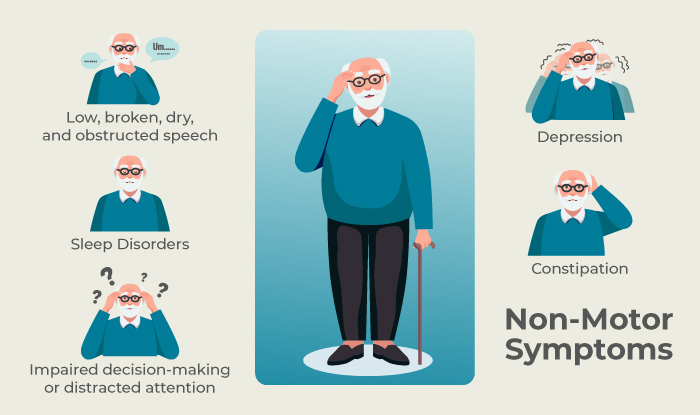 Um......

Low, broken, dry, and obstructed speech

Sleep Disorders

? ? ? ?

Impaired decision-making or distracted attention

Depression

Constipation

Non-Motor Symptoms